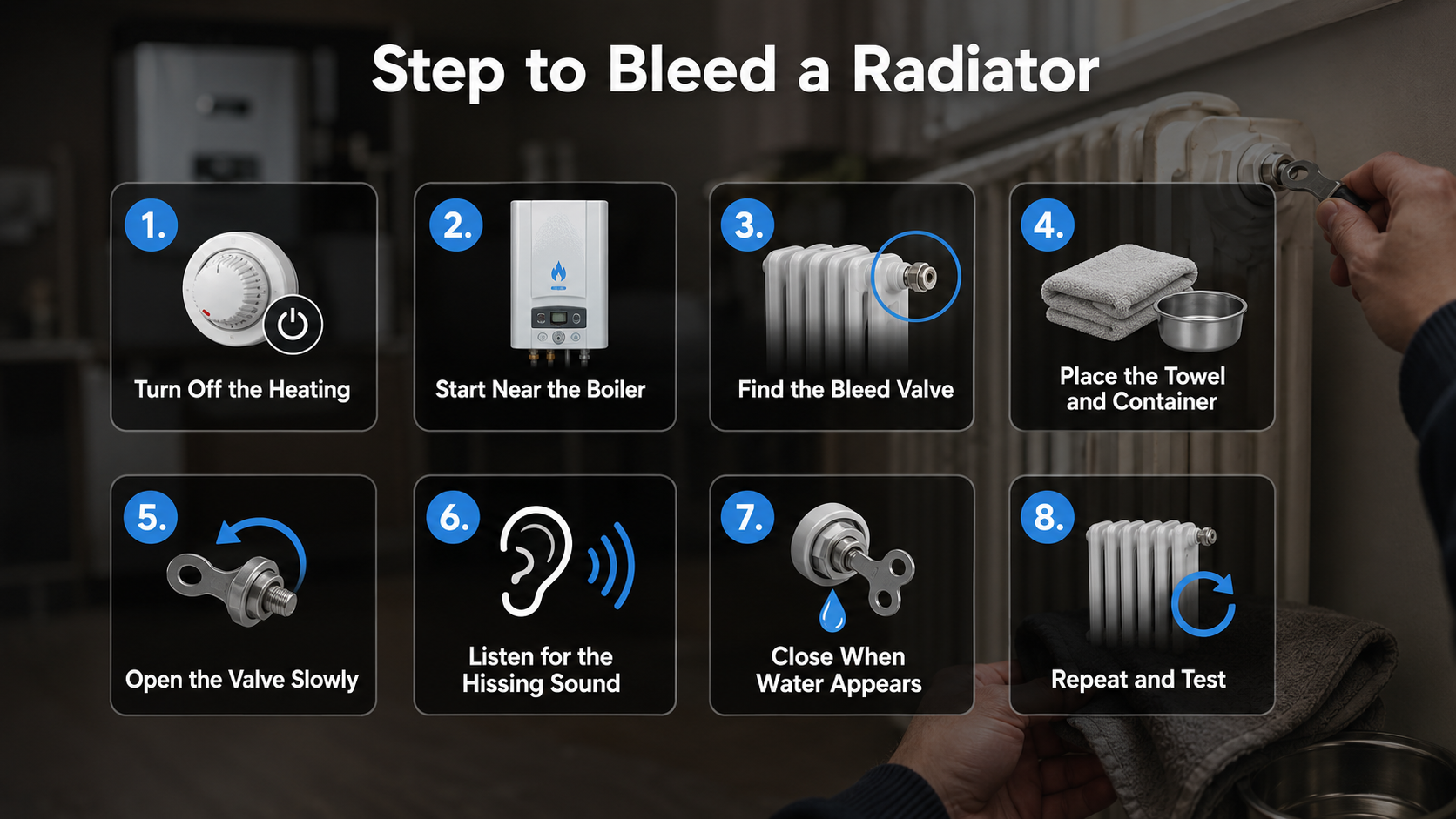 Step to Bleed a Radiator

1. Turn Off the Heating

2. Start Near the Boiler

3. Find the Bleed Valve

4. Place the Towel and Container

5. Open the Valve Slowly

6. Listen for the Hissing Sound

7. Close When Water Appears

8. Repeat and Test